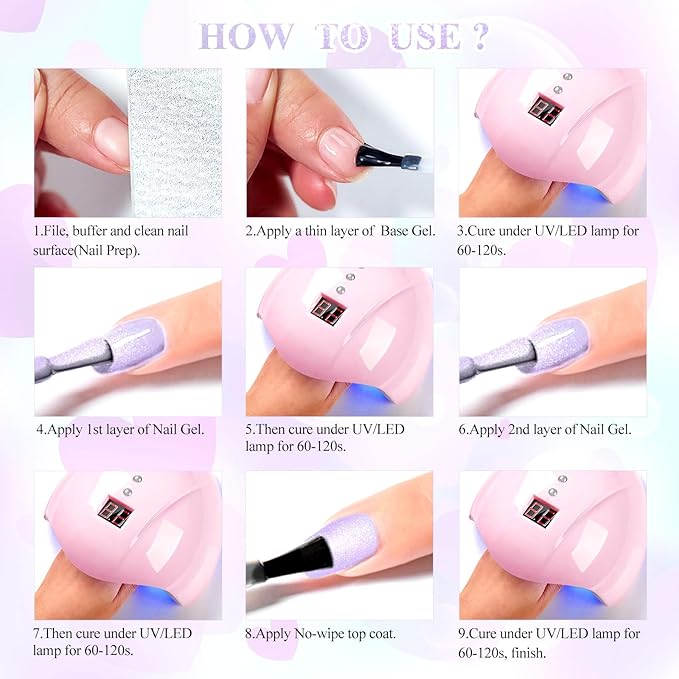 HOW TO USE ?

1.File, buffer and clean nail surface(Nail Prep).

2.Apply a thin layer of Base Gel.

3.Cure under UV/LED lamp for 60-120s.

4.Apply 1st layer of Nail Gel.

5.Then cure under UV/LED lamp for 60-120s.

6.Apply 2nd layer of Nail Gel.

7.Then cure under UV/LED lamp for 60-120s.

8.Apply No-wipe top coat.

9.Cure under UV/LED lamp for 60-120s, finish.