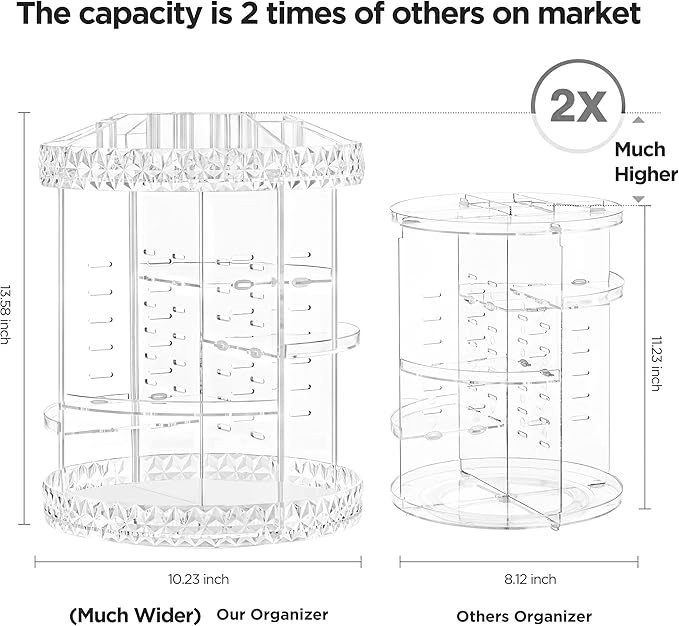 The capacity is 2 times of others on market

2X

Much Higher

13.58 inch

11.23 inch

10.23 inch

8.12 inch

(Much Wider) Our Organizer

Others Organizer