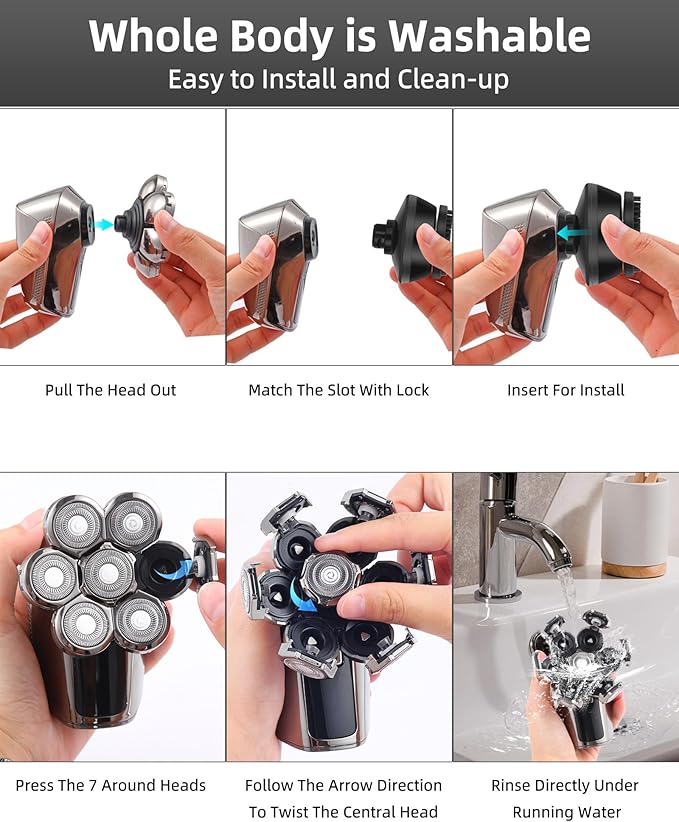 Whole Body is Washable
Easy to Install and Clean-up

Pull The Head Out

Match The Slot With Lock

Insert For Install

Press The 7 Around Heads

Follow The Arrow Direction To Twist The Central Head

Rinse Directly Under Running Water