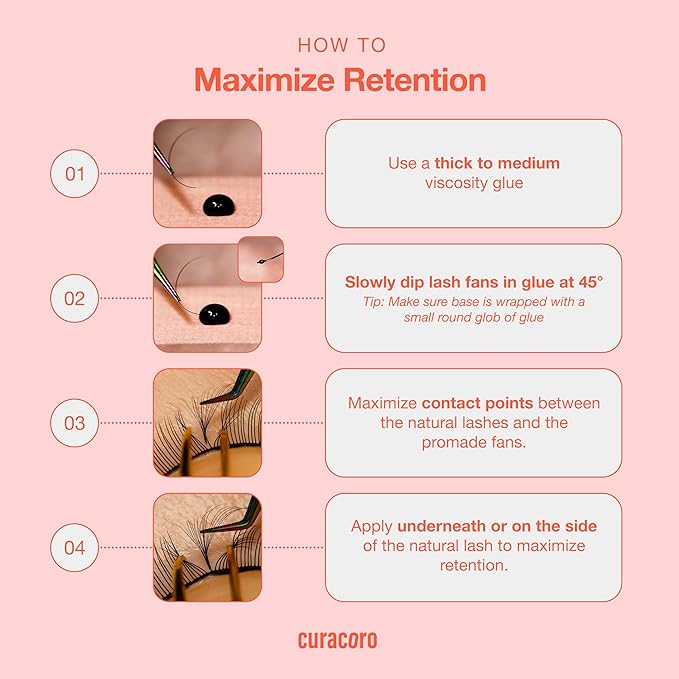 HOW TO

Maximize Retention

01

Use a thick to medium viscosity glue

02

Slowly dip lash fans in glue at 45°

Tip: Make sure base is wrapped with a small round glob of glue

03

Maximize contact points between the natural lashes and the promade fans.

04

Apply underneath or on the side of the natural lash to maximize retention.

curacoro