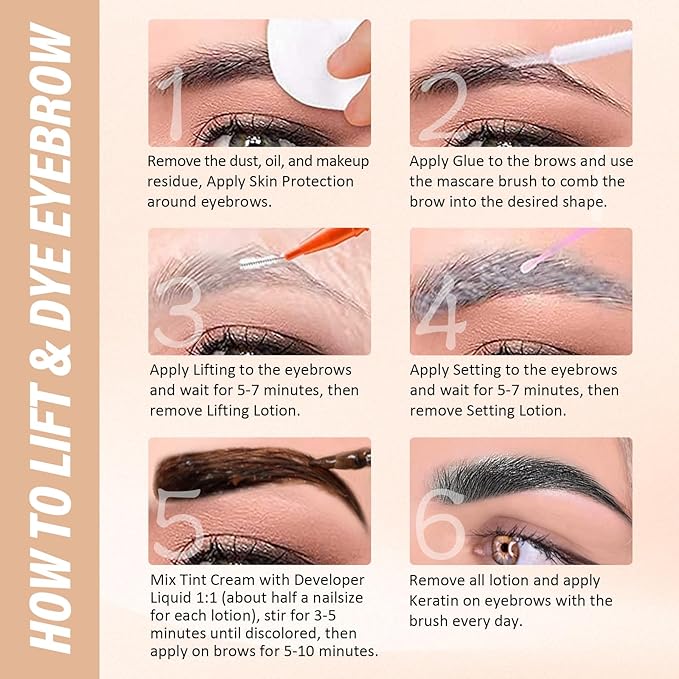 HOW TO LIFT & DYE EYEBROW

1
Remove the dust, oil, and makeup residue, Apply Skin Protection around eyebrows.

2
Apply Glue to the brows and use the mascare brush to comb the brow into the desired shape.

3
Apply Lifting to the eyebrows and wait for 5-7 minutes, then remove Lifting Lotion.

4
Apply Setting to the eyebrows and wait for 5-7 minutes, then remove Setting Lotion.

5
Mix Tint Cream with Developer Liquid 1:1 (about half a nailsize for each lotion), stir for 3-5 minutes until discolored, then apply on brows for 5-10 minutes.

6
Remove all lotion and apply Keratin on eyebrows with the brush every day.