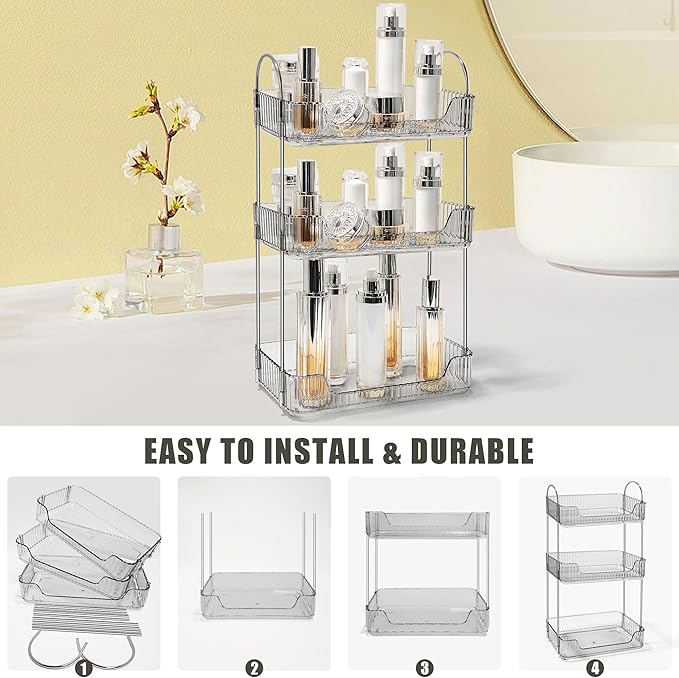 EASY TO INSTALL & DURABLE

1

2

3

4