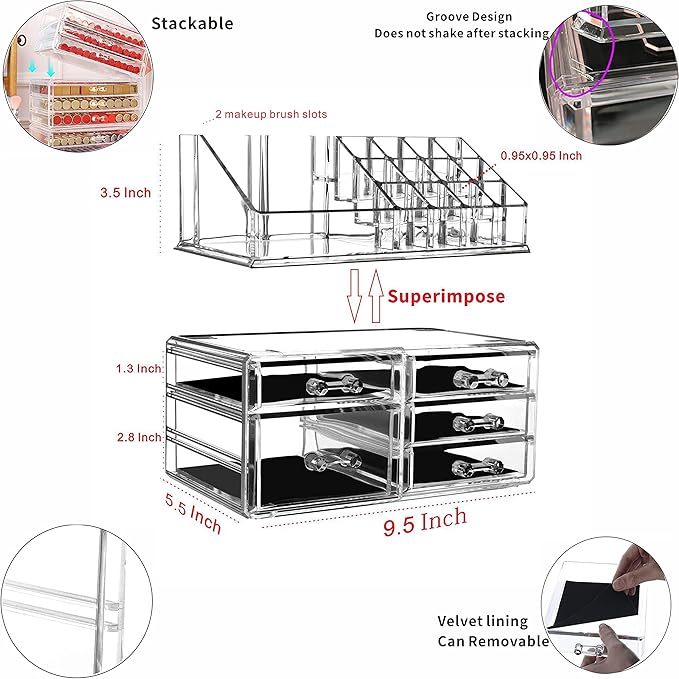 Stackable

Groove Design
Does not shake after stacking

2 makeup brush slots

0.95x0.95 Inch

3.5 Inch

Superimpose

1.3 Inch

2.8 Inch

5.5 Inch

9.5 Inch

Velvet lining
Can Removable