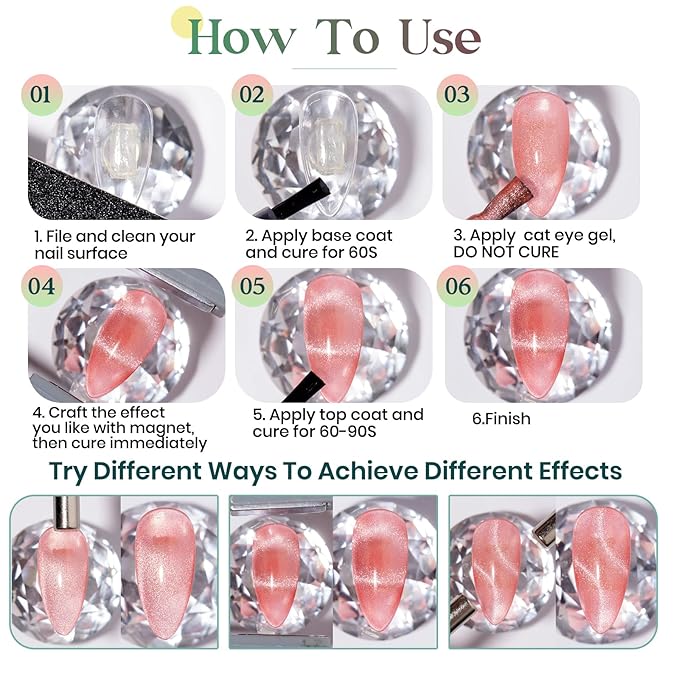 How To Use

01

1. File and clean your nail surface

02

2. Apply base coat and cure for 60S

03

3. Apply cat eye gel, DO NOT CURE

04

4. Craft the effect you like with magnet, then cure immediately

05

5. Apply top coat and cure for 60-90S

06

6.Finish

Try Different Ways To Achieve Different Effects