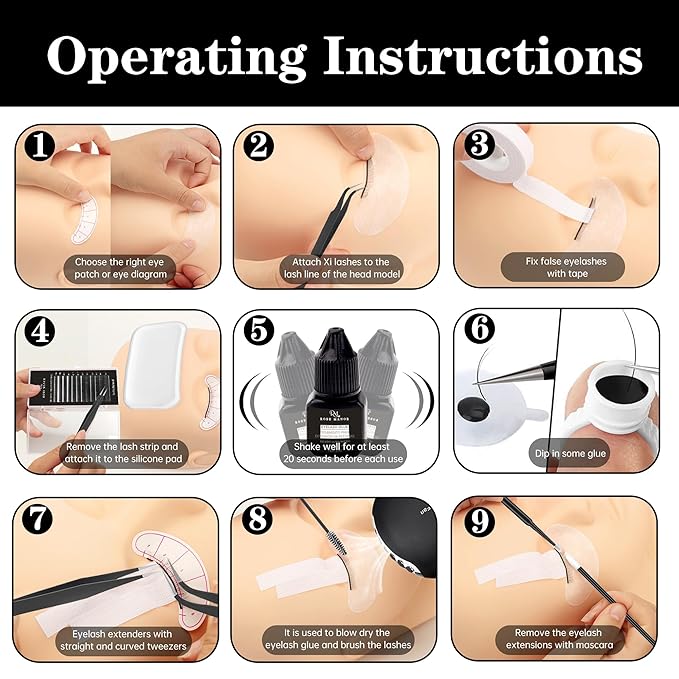 Operating Instructions

1
Choose the right eye patch or eye diagram

2
Attach Xi lashes to the lash line of the head model

3
Fix false eyelashes with tape

4
Remove the lash strip and attach it to the silicone pad

5
ROSE MANOR
Shake well for at least 20 seconds before each use

6
Dip in some glue

7
Eyelash extenders with straight and curved tweezers

8
It is used to blow dry the eyelash glue and brush the lashes

9
Remove the eyelash extensions with mascara