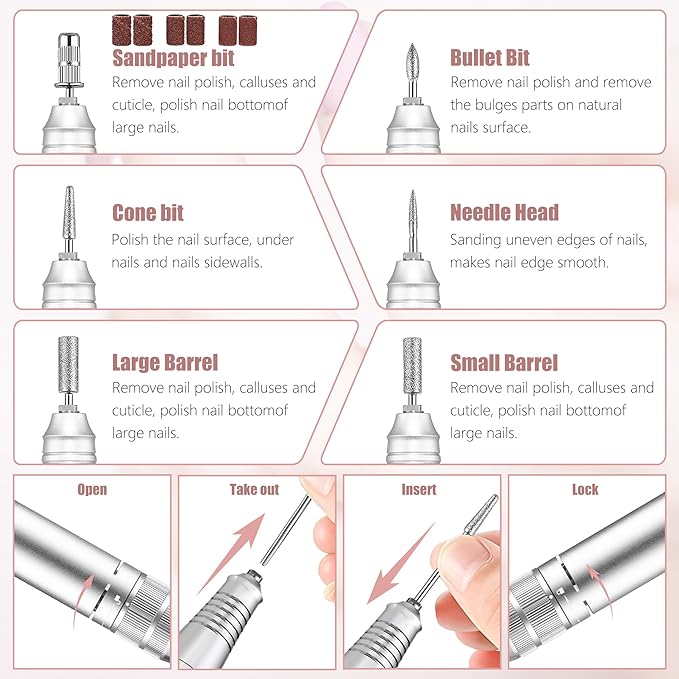 Sandpaper bit
Remove nail polish, calluses and cuticle, polish nail bottomof large nails.

Bullet Bit
Remove nail polish and remove the bulges parts on natural nails surface.

Cone bit
Polish the nail surface, under nails and nails sidewalls.

Needle Head
Sanding uneven edges of nails, makes nail edge smooth.

Large Barrel
Remove nail polish, calluses and cuticle, polish nail bottomof large nails.

Small Barrel
Remove nail polish, calluses and cuticle, polish nail bottomof large nails.

Open

Take out

Insert

Lock