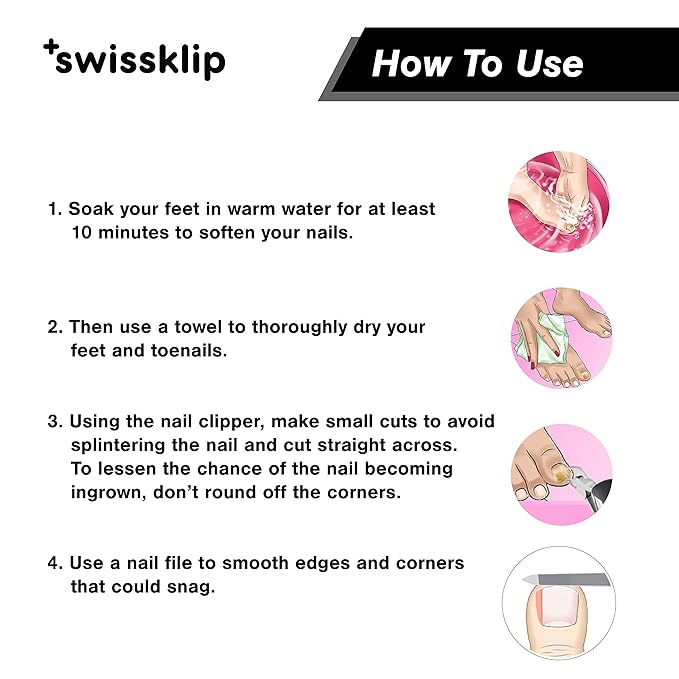 +swissklip

How To Use

1. Soak your feet in warm water for at least 10 minutes to soften your nails.

2. Then use a towel to thoroughly dry your feet and toenails.

3. Using the nail clipper, make small cuts to avoid splintering the nail and cut straight across. To lessen the chance of the nail becoming ingrown, don't round off the corners.

4. Use a nail file to smooth edges and corners that could snag.