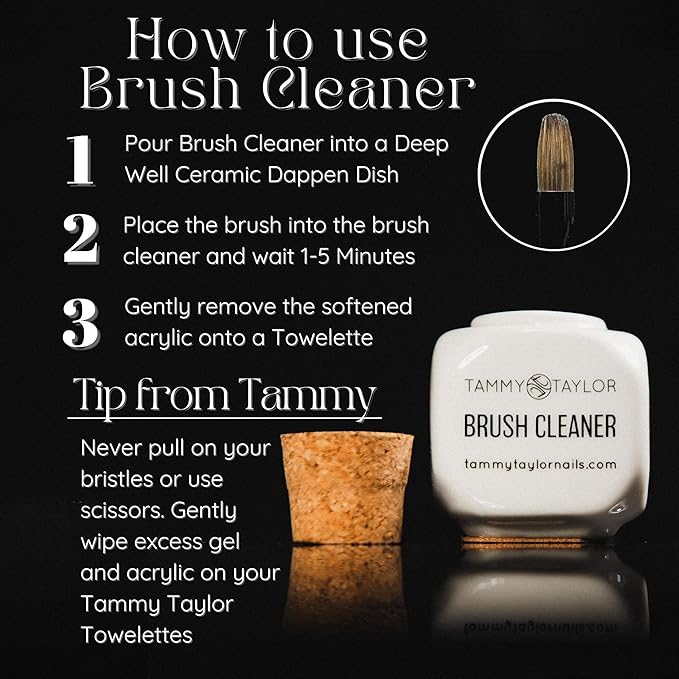 How to use
Brush Cleaner

1 Pour Brush Cleaner into a Deep Well Ceramic Dappen Dish

2 Place the brush into the brush cleaner and wait 1-5 Minutes

3 Gently remove the softened acrylic onto a Towelette

Tip from Tammy

Never pull on your bristles or use scissors. Gently wipe excess gel and acrylic on your Tammy Taylor Towelettes

TAMMY TAYLOR
BRUSH CLEANER
tammytaylornails.com