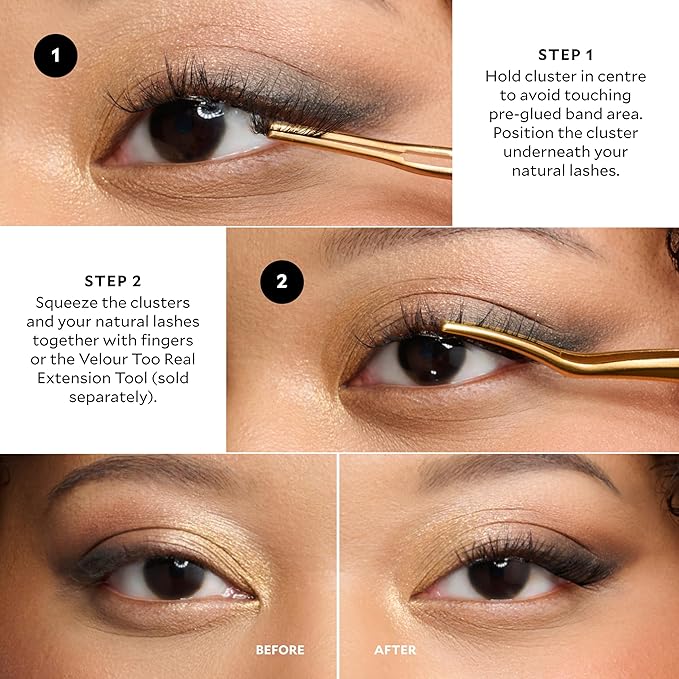 1

STEP 1
Hold cluster in centre to avoid touching pre-glued band area. Position the cluster underneath your natural lashes.

STEP 2
Squeeze the clusters and your natural lashes together with fingers or the Velour Too Real Extension Tool (sold separately).

2

BEFORE

AFTER