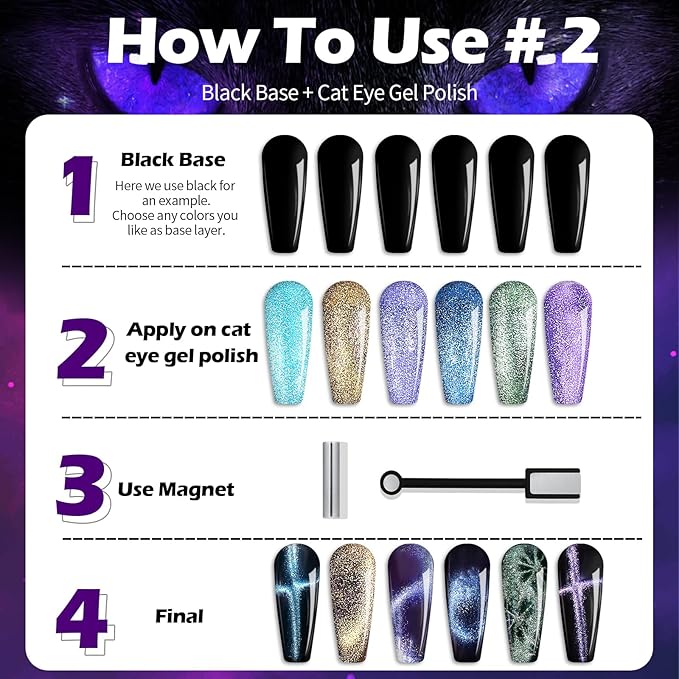 How To Use #.2

Black Base + Cat Eye Gel Polish

1 Black Base

Here we use black for an example. Choose any colors you like as base layer.

2 Apply on cat eye gel polish

3 Use Magnet

4 Final