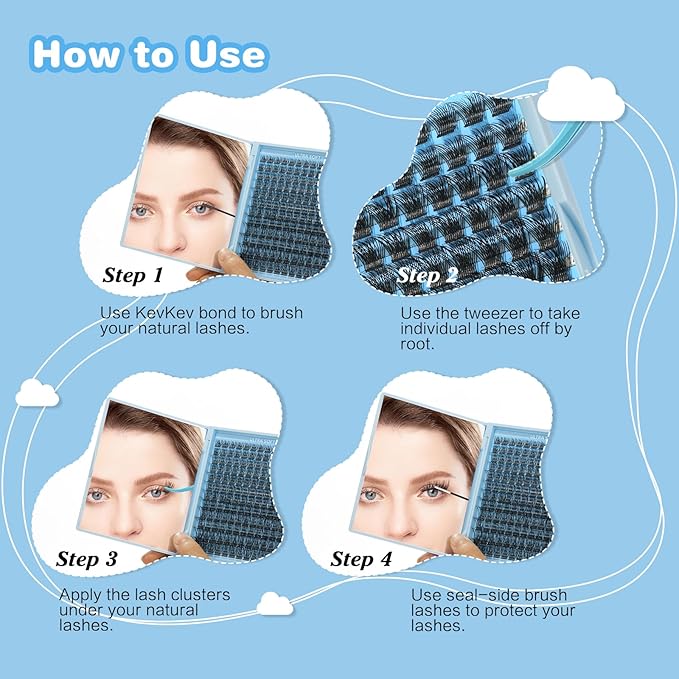 How to Use

Step 1

Use KevKev bond to brush your natural lashes.

Step 2

Use the tweezer to take individual lashes off by root.

Step 3

Apply the lash clusters under your natural lashes.

Step 4

Use seal-side brush lashes to protect your lashes.