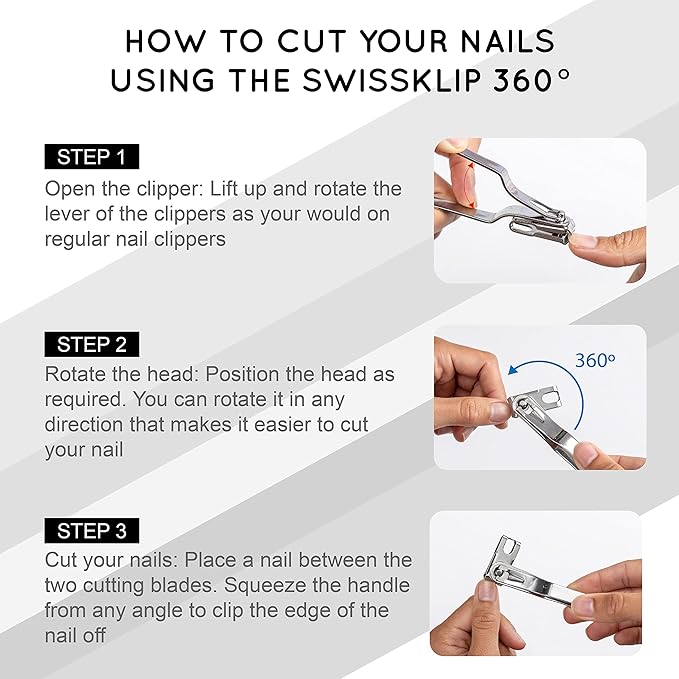 HOW TO CUT YOUR NAILS USING THE SWISSKLIP 360°

STEP 1

Open the clipper: Lift up and rotate the lever of the clippers as your would on regular nail clippers

STEP 2

Rotate the head: Position the head as required. You can rotate it in any direction that makes it easier to cut your nail

360°

STEP 3

Cut your nails: Place a nail between the two cutting blades. Squeeze the handle from any angle to clip the edge of the nail off