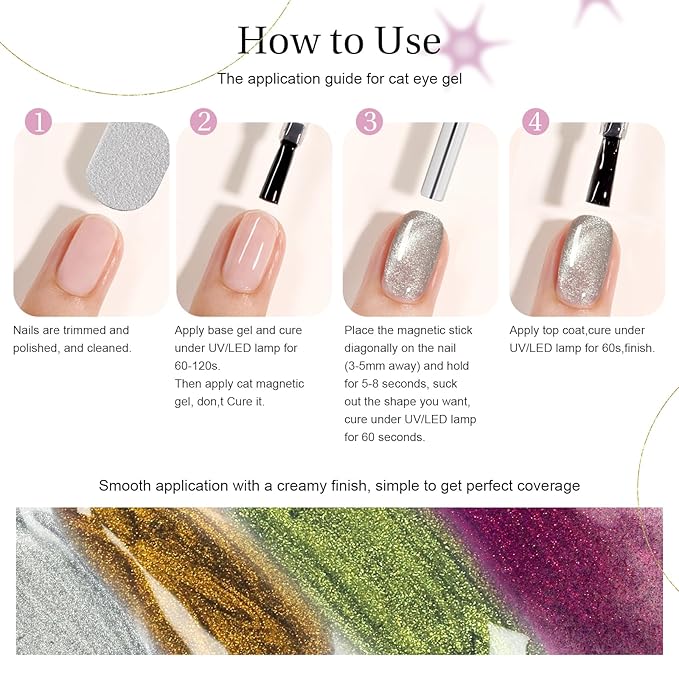 How to Use

The application guide for cat eye gel

1

Nails are trimmed and polished, and cleaned.

2

Apply base gel and cure under UV/LED lamp for 60-120s.
Then apply cat magnetic gel, don,t Cure it.

3

Place the magnetic stick diagonally on the nail (3-5mm away) and hold for 5-8 seconds, suck out the shape you want, cure under UV/LED lamp for 60 seconds.

4

Apply top coat,cure under UV/LED lamp for 60s,finish.

Smooth application with a creamy finish, simple to get perfect coverage