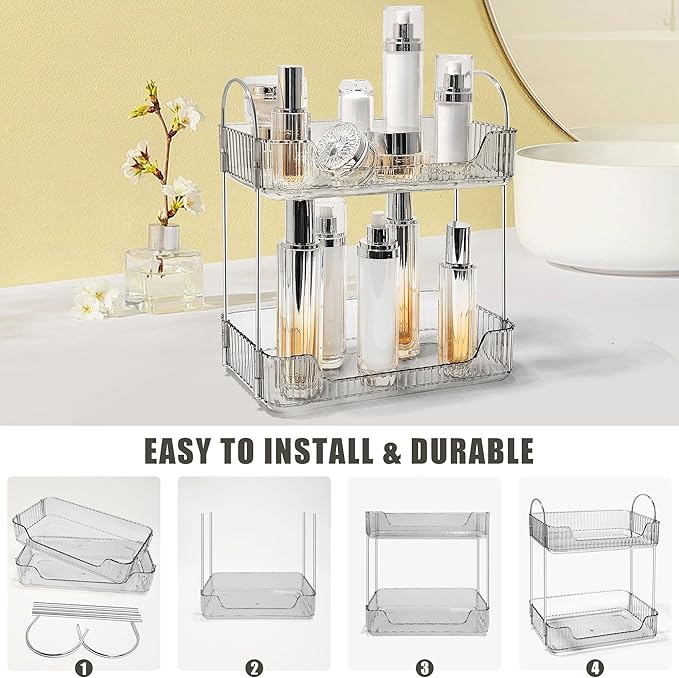 EASY TO INSTALL & DURABLE

1

2

3

4