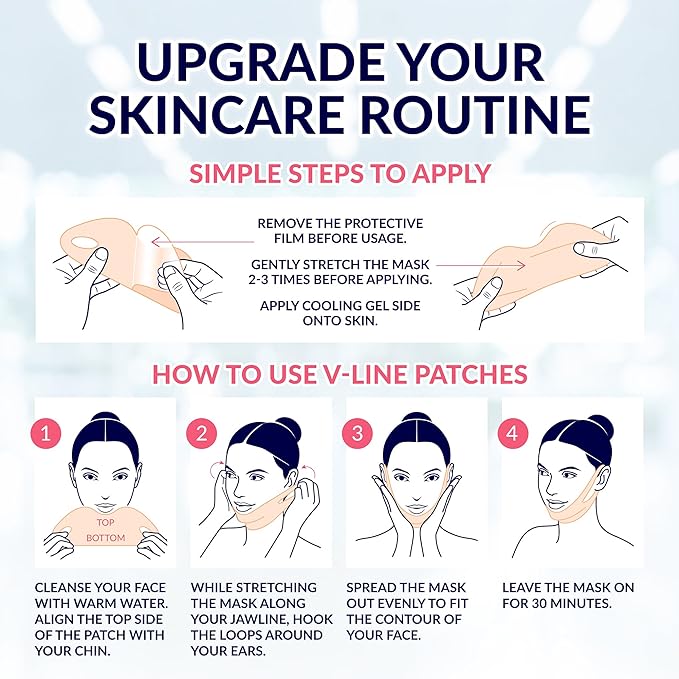 UPGRADE YOUR SKINCARE ROUTINE

SIMPLE STEPS TO APPLY

REMOVE THE PROTECTIVE FILM BEFORE USAGE.

GENTLY STRETCH THE MASK 2-3 TIMES BEFORE APPLYING.

APPLY COOLING GEL SIDE ONTO SKIN.

HOW TO USE V-LINE PATCHES

1

TOP
BOTTOM

CLEANSE YOUR FACE WITH WARM WATER. ALIGN THE TOP SIDE OF THE PATCH WITH YOUR CHIN.

2

WHILE STRETCHING THE MASK ALONG YOUR JAWLINE, HOOK THE LOOPS AROUND YOUR EARS.

3

SPREAD THE MASK OUT EVENLY TO FIT THE CONTOUR OF YOUR FACE.

4

LEAVE THE MASK ON FOR 30 MINUTES.