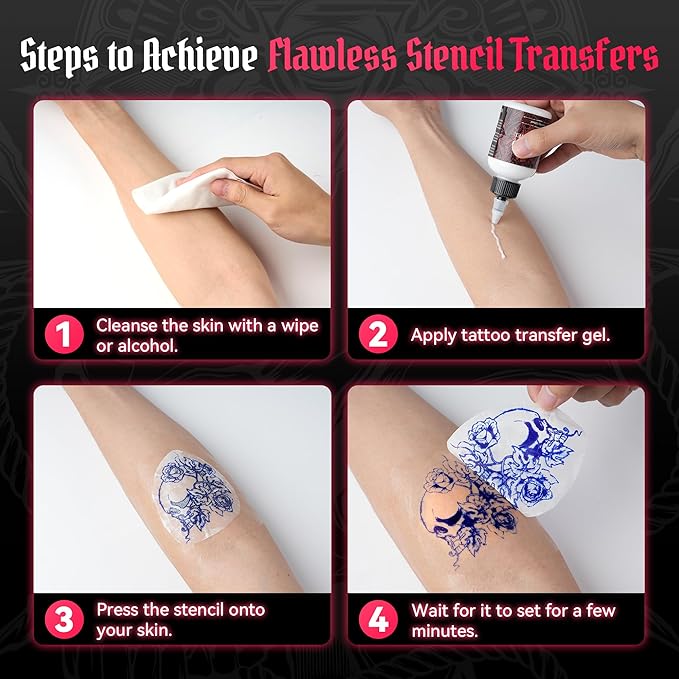 Steps to Achieve Flawless Stencil Transfers

1 Cleanse the skin with a wipe or alcohol.

2 Apply tattoo transfer gel.

3 Press the stencil onto your skin.

4 Wait for it to set for a few minutes.