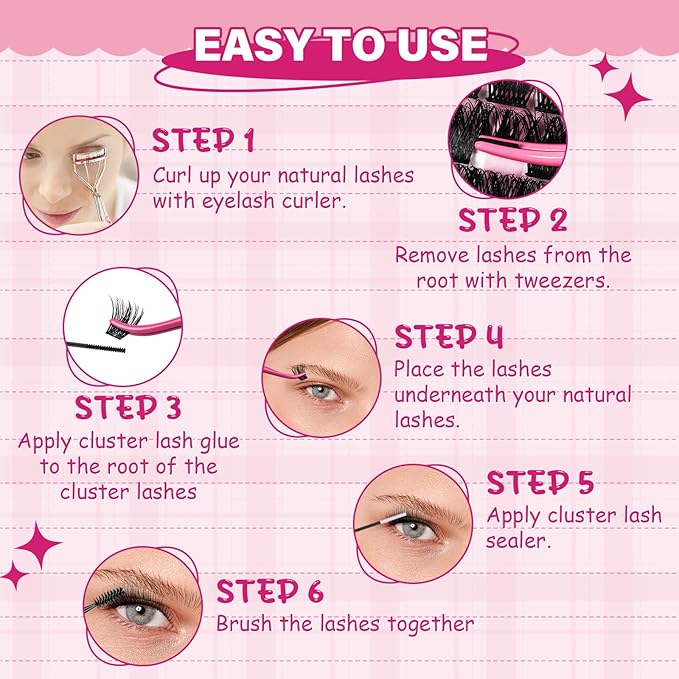 EASY TO USE

STEP 1
Curl up your natural lashes with eyelash curler.

STEP 2
Remove lashes from the root with tweezers.

STEP 3
Apply cluster lash glue to the root of the cluster lashes

STEP 4
Place the lashes underneath your natural lashes.

STEP 5
Apply cluster lash sealer.

STEP 6
Brush the lashes together