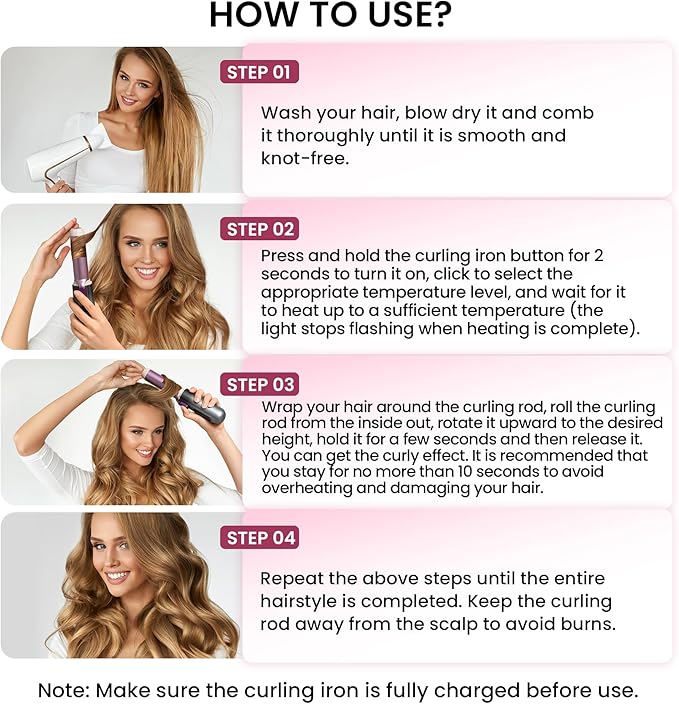 HOW TO USE?

STEP 01

Wash your hair, blow dry it and comb it thoroughly until it is smooth and knot-free.

STEP 02

Press and hold the curling iron button for 2 seconds to turn it on, click to select the appropriate temperature level, and wait for it to heat up to a sufficient temperature (the light stops flashing when heating is complete).

STEP 03

Wrap your hair around the curling rod, roll the curling rod from the inside out, rotate it upward to the desired height, hold it for a few seconds and then release it. You can get the curly effect. It is recommended that you stay for no more than 10 seconds to avoid overheating and damaging your hair.

STEP 04

Repeat the above steps until the entire hairstyle is completed. Keep the curling rod away from the scalp to avoid burns.

Note: Make sure the curling iron is fully charged before use.