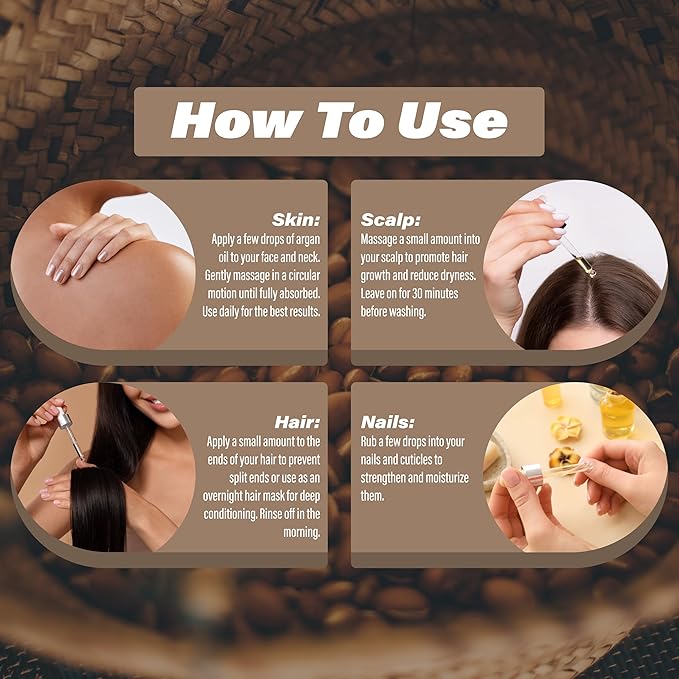 How To Use

Skin:
Apply a few drops of argan oil to your face and neck. Gently massage in a circular motion until fully absorbed. Use daily for the best results.

Scalp:
Massage a small amount into your scalp to promote hair growth and reduce dryness. Leave on for 30 minutes before washing.

Hair:
Apply a small amount to the ends of your hair to prevent split ends or use as an overnight hair mask for deep conditioning. Rinse off in the morning.

Nails:
Rub a few drops into your nails and cuticles to strengthen and moisturize them.