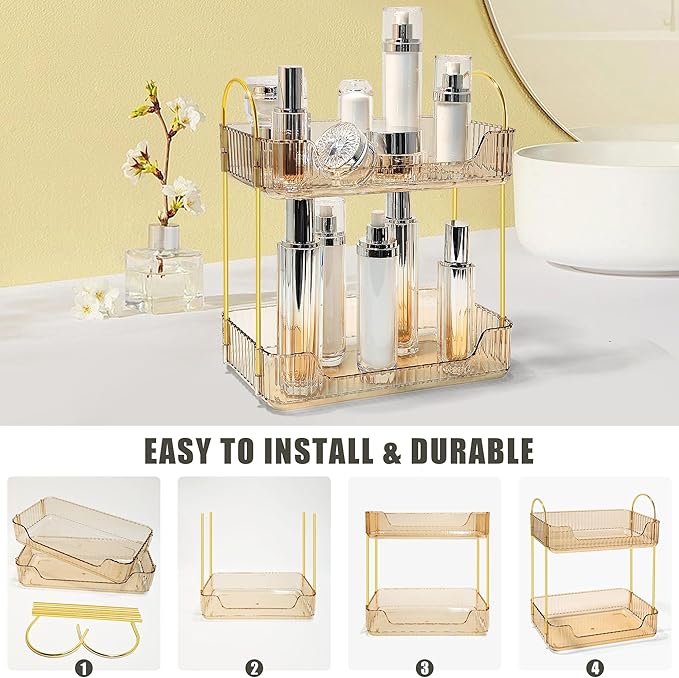 EASY TO INSTALL & DURABLE

1

2

3

4