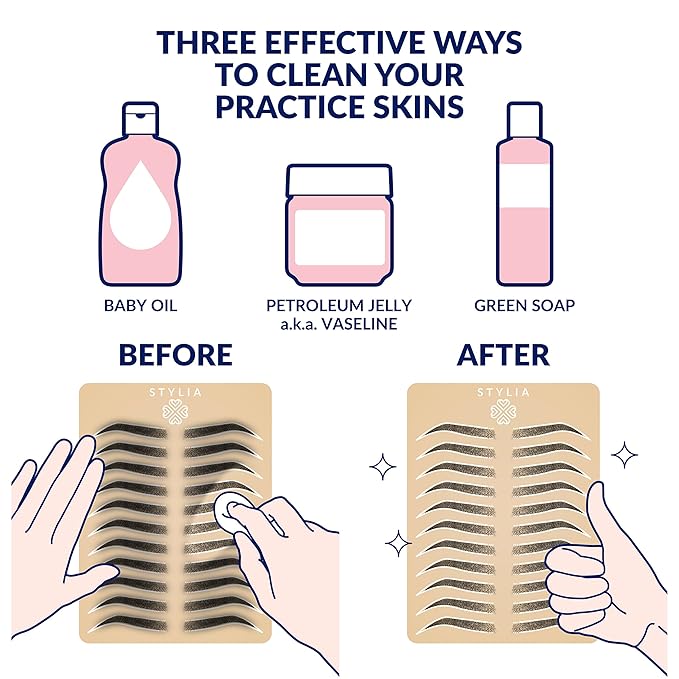 THREE EFFECTIVE WAYS TO CLEAN YOUR PRACTICE SKINS

BABY OIL

PETROLEUM JELLY a.k.a. VASELINE

GREEN SOAP

BEFORE

STYLIA

AFTER

STYLIA