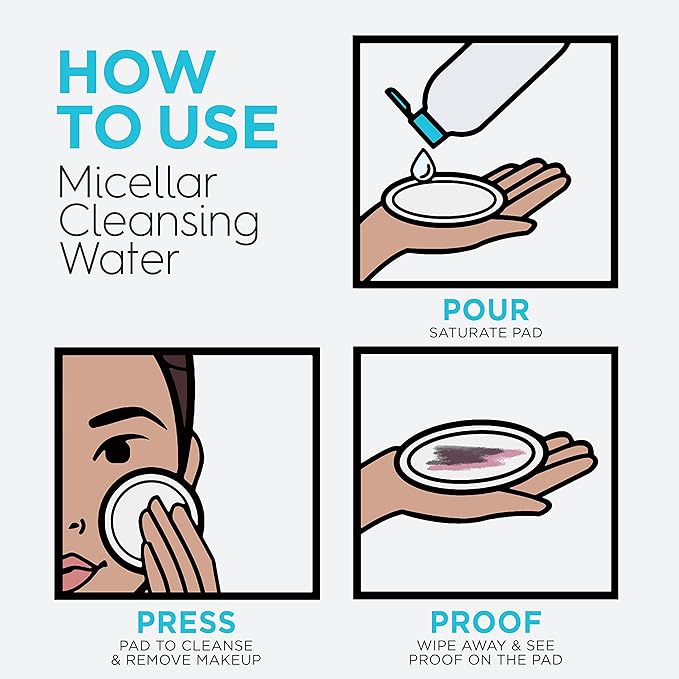 HOW TO USE
Micellar Cleansing Water

POUR
SATURATE PAD

PRESS
PAD TO CLEANSE & REMOVE MAKEUP

PROOF
WIPE AWAY & SEE PROOF ON THE PAD