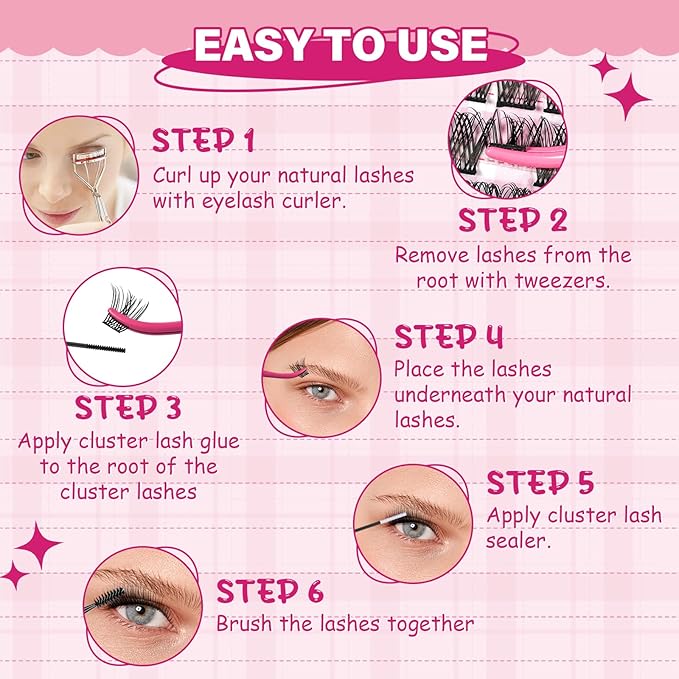 EASY TO USE

STEP 1
Curl up your natural lashes with eyelash curler.

STEP 2
Remove lashes from the root with tweezers.

STEP 3
Apply cluster lash glue to the root of the cluster lashes

STEP 4
Place the lashes underneath your natural lashes.

STEP 5
Apply cluster lash sealer.

STEP 6
Brush the lashes together