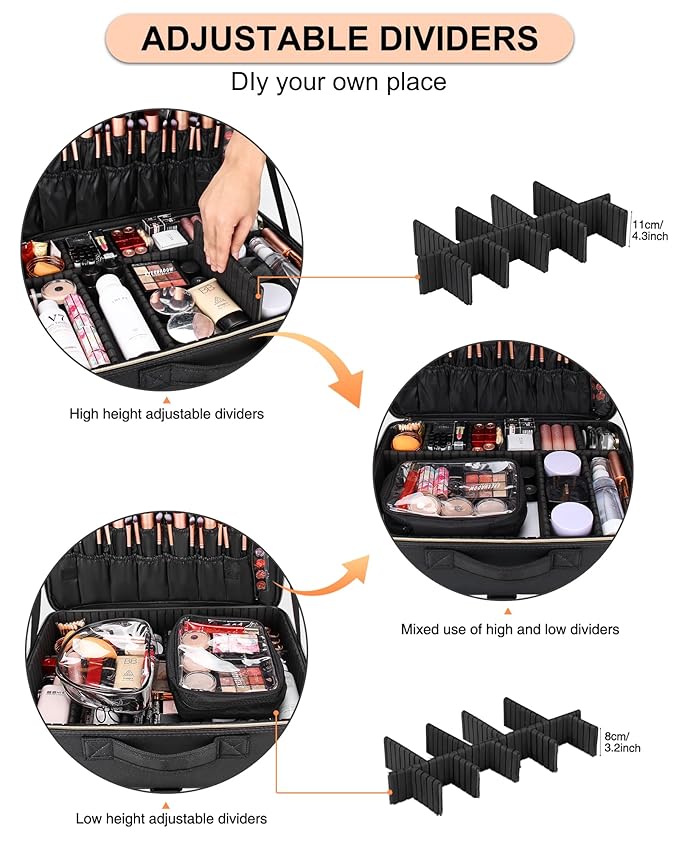 ADJUSTABLE DIVIDERS

DIy your own place

11cm/ 4.3inch

High height adjustable dividers

Mixed use of high and low dividers

8cm/ 3.2inch

Low height adjustable dividers