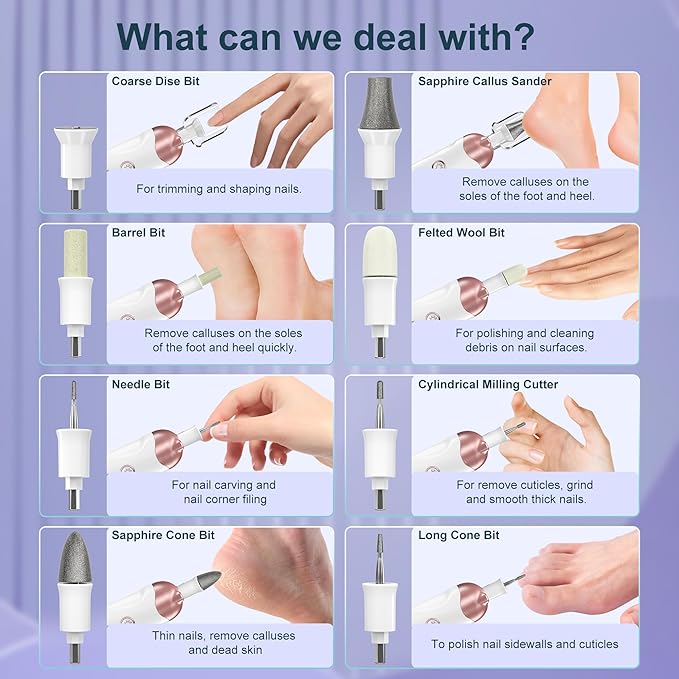 What can we deal with?

Coarse Dise Bit

For trimming and shaping nails.

Sapphire Callus Sander

Remove calluses on the soles of the foot and heel.

Barrel Bit

Remove calluses on the soles of the foot and heel quickly.

Felted Wool Bit

For polishing and cleaning debris on nail surfaces.

Needle Bit

For nail carving and nail corner filing

Cylindrical Milling Cutter

For remove cuticles, grind and smooth thick nails.

Sapphire Cone Bit

Thin nails, remove calluses and dead skin

Long Cone Bit

To polish nail sidewalls and cuticles