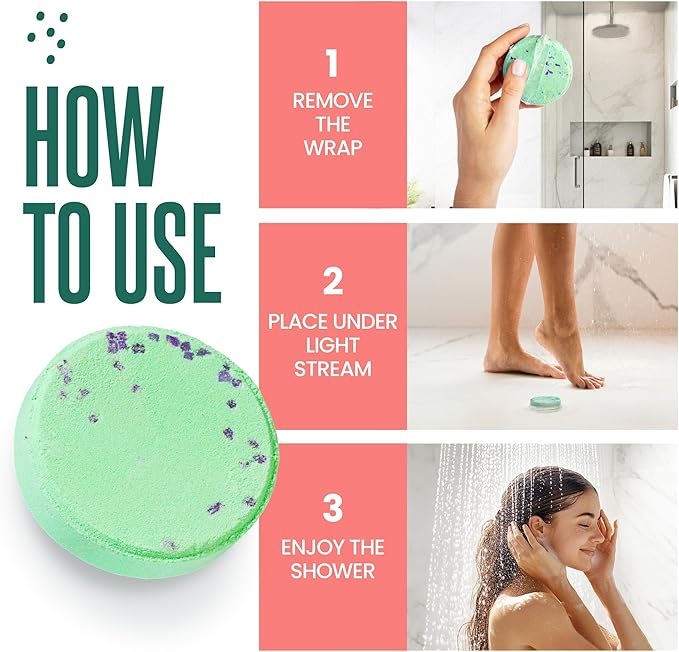 HOW TO USE

1
REMOVE THE WRAP

2
PLACE UNDER LIGHT STREAM

3
ENJOY THE SHOWER