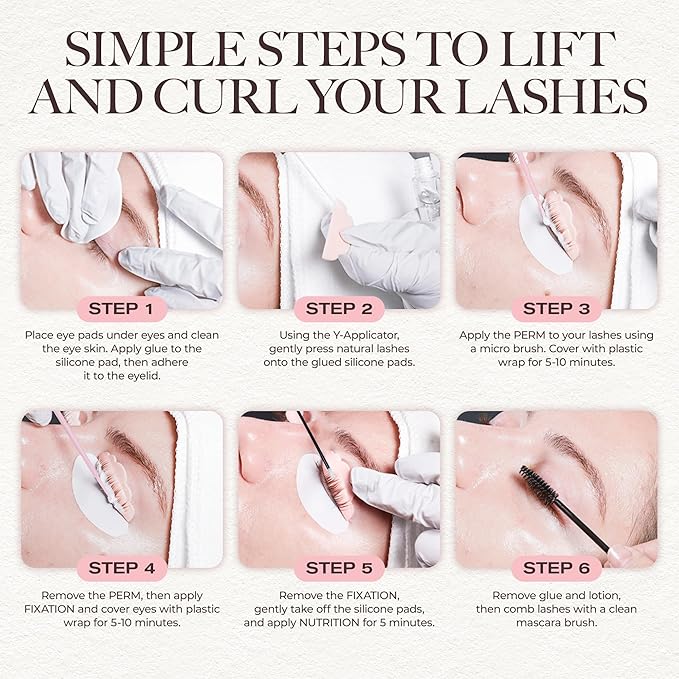 SIMPLE STEPS TO LIFT AND CURL YOUR LASHES

STEP 1

Place eye pads under eyes and clean the eye skin. Apply glue to the silicone pad, then adhere it to the eyelid.

STEP 2

Using the Y-Applicator, gently press natural lashes onto the glued silicone pads.

STEP 3

Apply the PERM to your lashes using a micro brush. Cover with plastic wrap for 5-10 minutes.

STEP 4

Remove the PERM, then apply FIXATION and cover eyes with plastic wrap for 5-10 minutes.

STEP 5

Remove the FIXATION, gently take off the silicone pads, and apply NUTRITION for 5 minutes.

STEP 6

Remove glue and lotion, then comb lashes with a clean mascara brush.