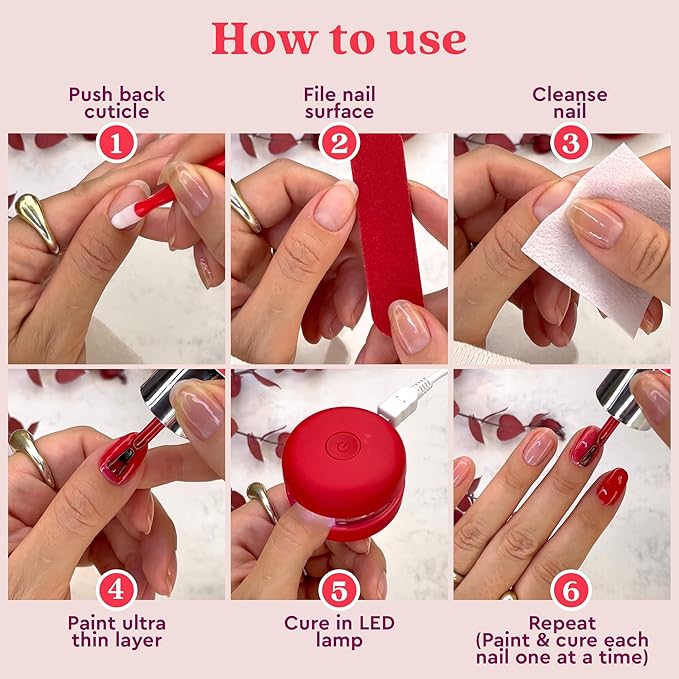 How to use

Push back cuticle
1

File nail surface
2

Cleanse nail
3

4
Paint ultra thin layer

5
Cure in LED lamp

6
Repeat (Paint & cure each nail one at a time)