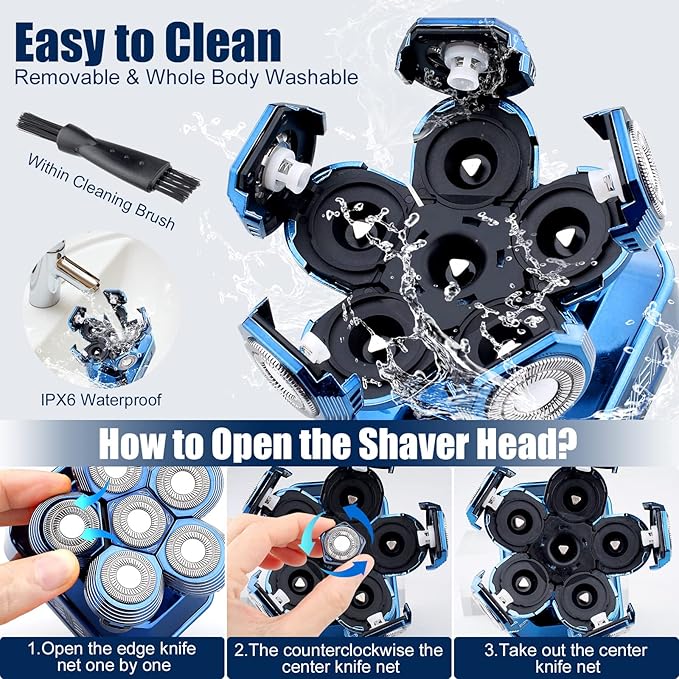 Easy to Clean
Removable & Whole Body Washable

Within Cleaning Brush

IPX6 Waterproof

How to Open the Shaver Head?

1.Open the edge knife net one by one

2.The counterclockwise the center knife net

3.Take out the center knife net