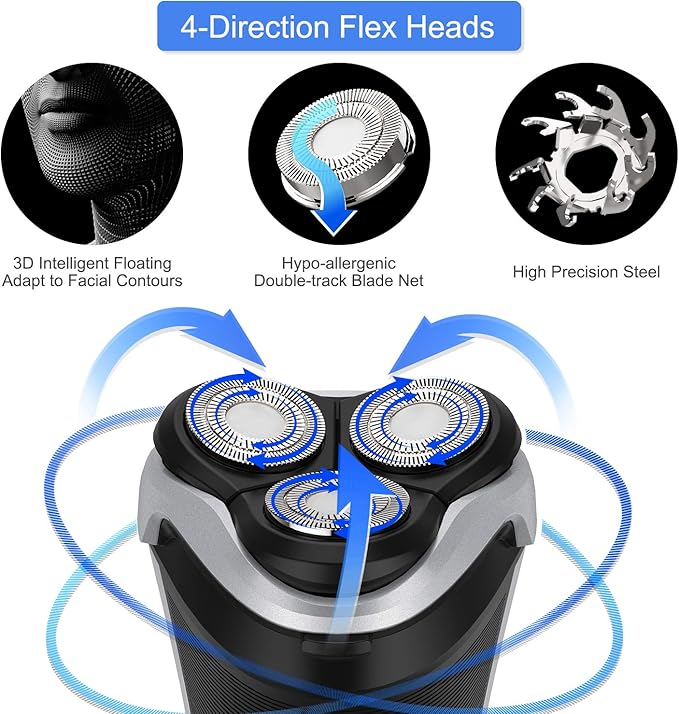 4-Direction Flex Heads

3D Intelligent Floating
Adapt to Facial Contours

Hypo-allergenic
Double-track Blade Net

High Precision Steel