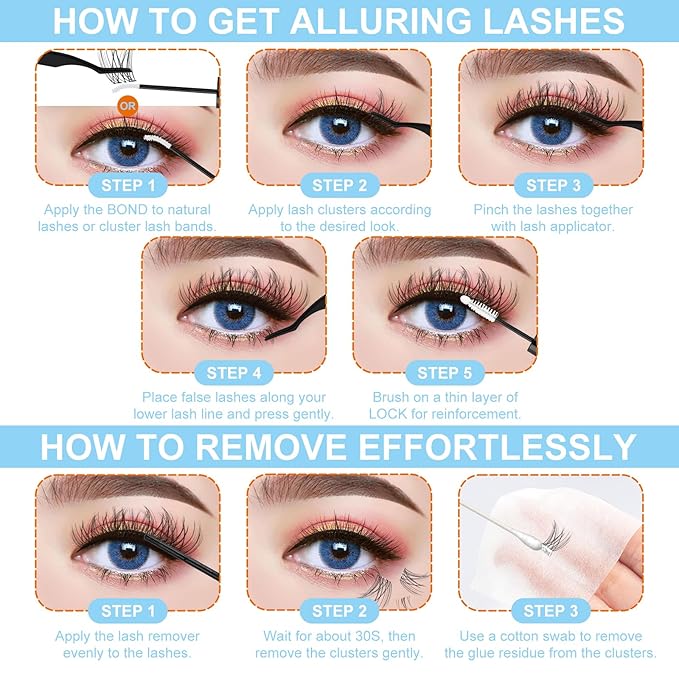 HOW TO GET ALLURING LASHES

OR

STEP 1
Apply the BOND to natural lashes or cluster lash bands.

STEP 2
Apply lash clusters according to the desired look.

STEP 3
Pinch the lashes together with lash applicator.

STEP 4
Place false lashes along your lower lash line and press gently.

STEP 5
Brush on a thin layer of LOCK for reinforcement.

HOW TO REMOVE EFFORTLESSLY

STEP 1
Apply the lash remover evenly to the lashes.

STEP 2
Wait for about 30S, then remove the clusters gently.

STEP 3
Use a cotton swab to remove the glue residue from the clusters.