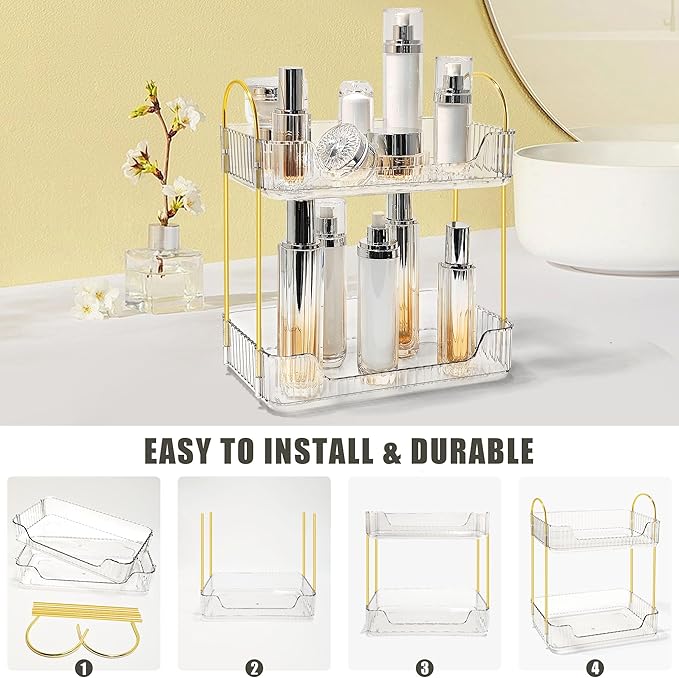 EASY TO INSTALL & DURABLE

1

2

3

4