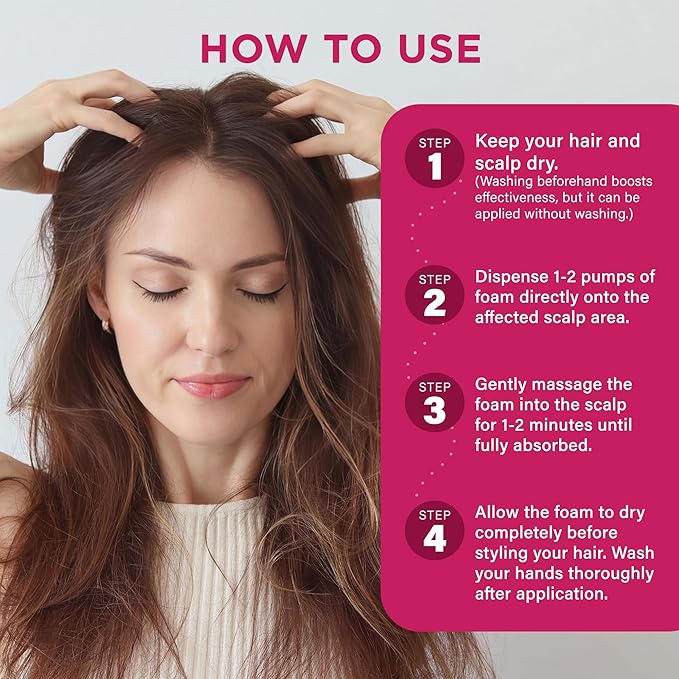 HOW TO USE

STEP 1
Keep your hair and scalp dry.
(Washing beforehand boosts effectiveness, but it can be applied without washing.)

STEP 2
Dispense 1-2 pumps of foam directly onto the affected scalp area.

STEP 3
Gently massage the foam into the scalp for 1-2 minutes until fully absorbed.

STEP 4
Allow the foam to dry completely before styling your hair. Wash your hands thoroughly after application.