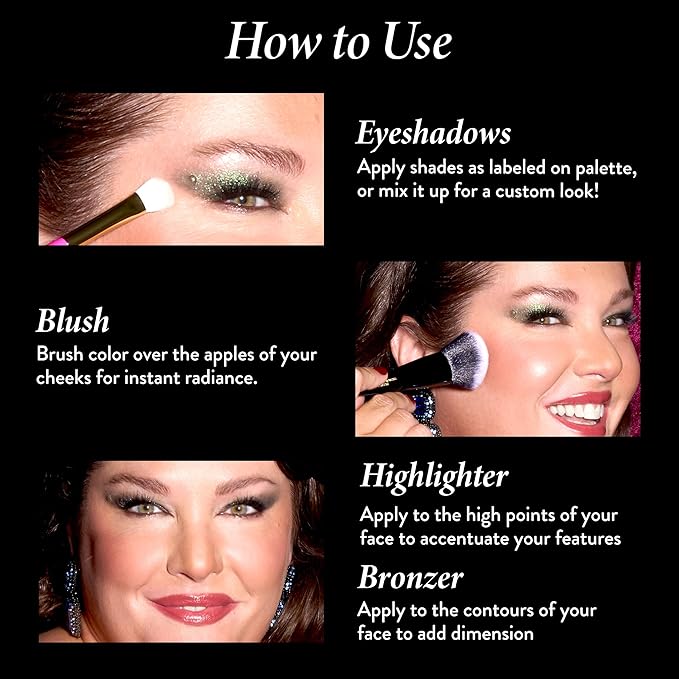 How to Use

Eyeshadows
Apply shades as labeled on palette, or mix it up for a custom look!

Blush
Brush color over the apples of your cheeks for instant radiance.

Highlighter
Apply to the high points of your face to accentuate your features

Bronzer
Apply to the contours of your face to add dimension