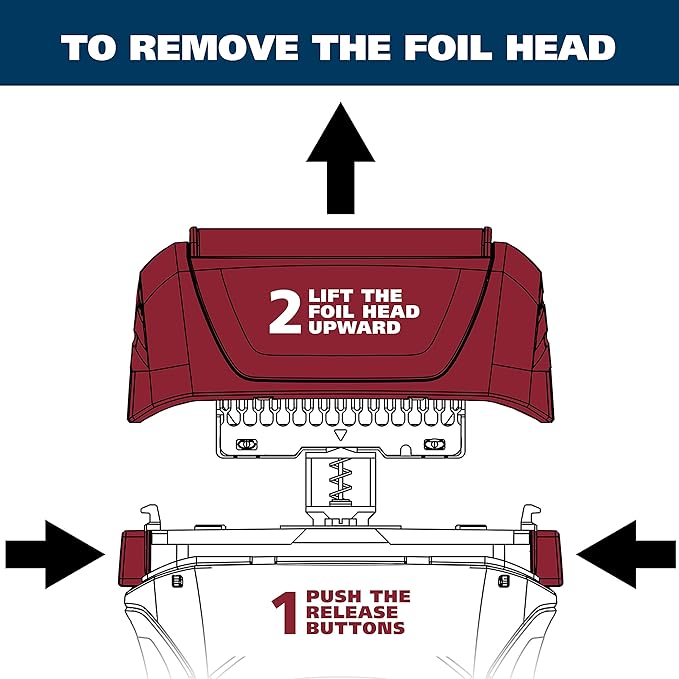 TO REMOVE THE FOIL HEAD

2 LIFT THE FOIL HEAD UPWARD

1 PUSH THE RELEASE BUTTONS