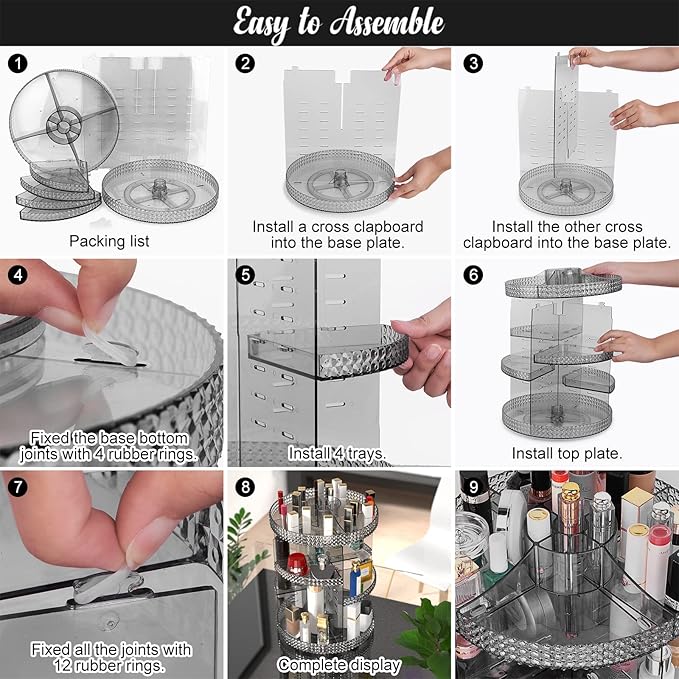 Easy to Assemble

1
Packing list

2
Install a cross clapboard into the base plate.

3
Install the other cross clapboard into the base plate.

4
Fixed the base bottom joints with 4 rubber rings.

5
Install 4 trays.

6
Install top plate.

7
Fixed all the joints with 12 rubber rings.

8
Complete display

9