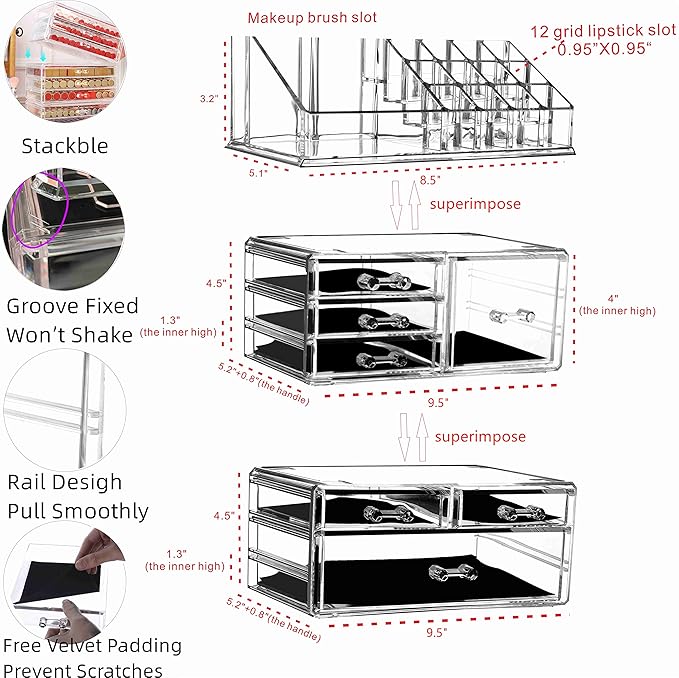 Stackble

Groove Fixed
Won't Shake

Rail Desigh
Pull Smoothly

Free Velvet Padding
Prevent Scratches

Makeup brush slot

12 grid lipstick slot
0.95"X0.95"

3.2"

5.1"

8.5"

superimpose

4.5"

1.3"
(the inner high)

4"
(the inner high)

5.2"+0.8"(the handle)

9.5"

superimpose

4.5"

1.3"
(the inner high)

5.2"+0.8"(the handle)

9.5"