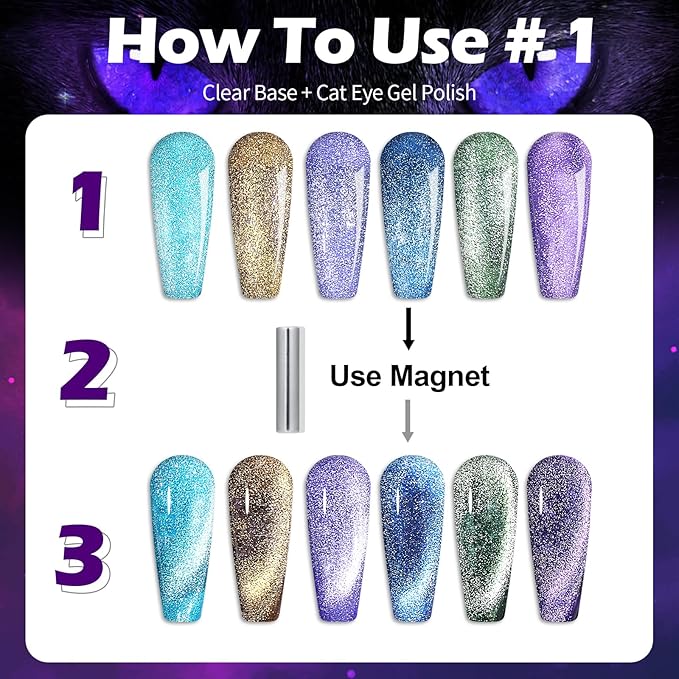 How To Use #.1

Clear Base + Cat Eye Gel Polish

1

2

Use Magnet

3