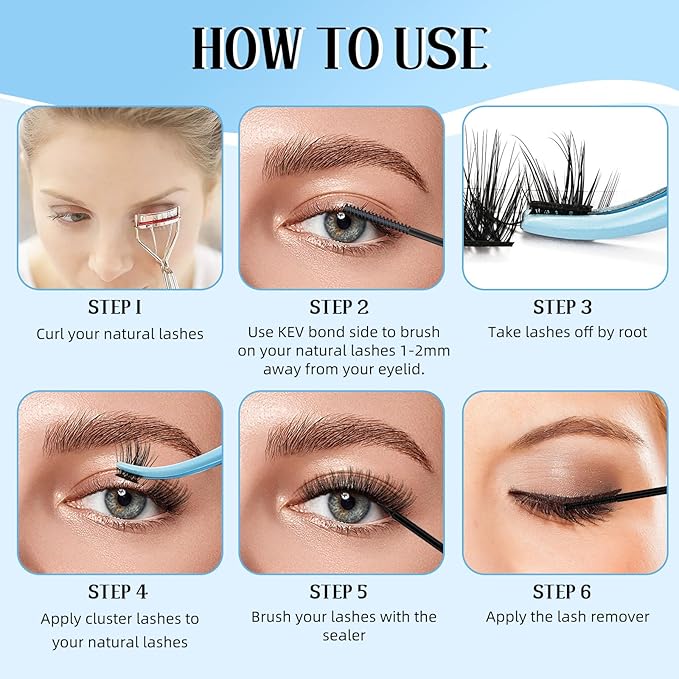 HOW TO USE

STEP 1
Curl your natural lashes

STEP 2
Use KEV bond side to brush on your natural lashes 1-2mm away from your eyelid.

STEP 3
Take lashes off by root

STEP 4
Apply cluster lashes to your natural lashes

STEP 5
Brush your lashes with the sealer

STEP 6
Apply the lash remover