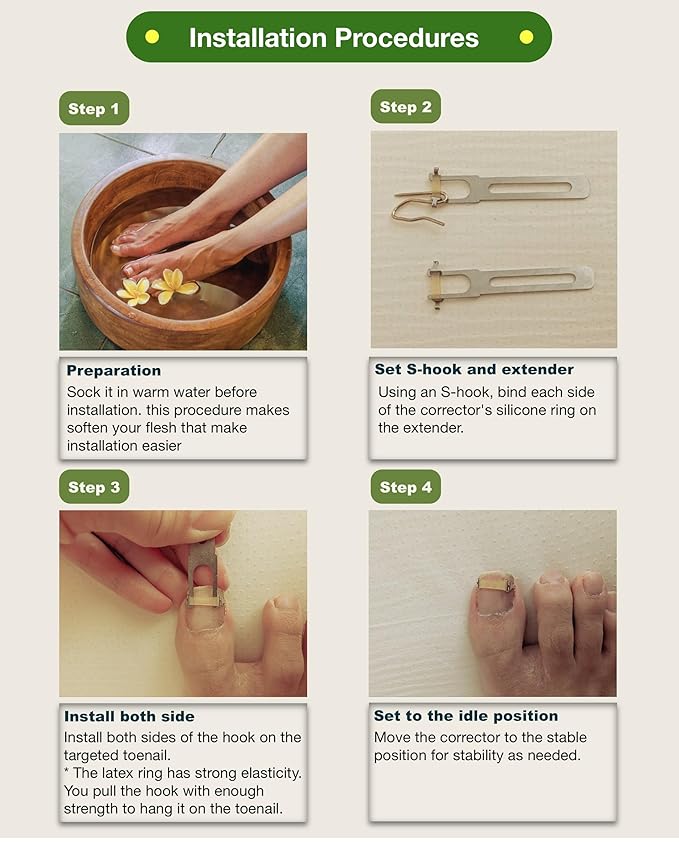 Installation Procedures

Step 1

Preparation
Sock it in warm water before installation. this procedure makes soften your flesh that make installation easier

Step 2

Set S-hook and extender
Using an S-hook, bind each side of the corrector's silicone ring on the extender.

Step 3

Install both side
Install both sides of the hook on the targeted toenail.
* The latex ring has strong elasticity. You pull the hook with enough strength to hang it on the toenail.

Step 4

Set to the idle position
Move the corrector to the stable position for stability as needed.