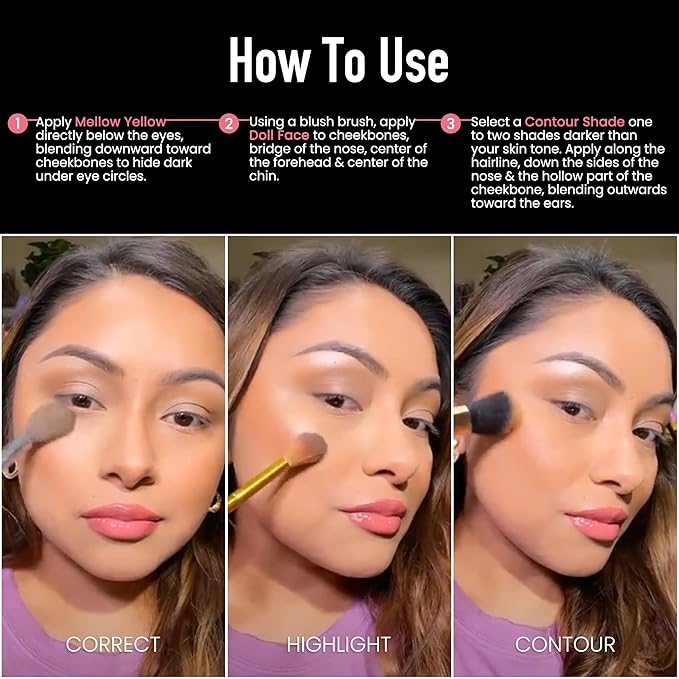 How To Use

1 Apply Mellow Yellow directly below the eyes, blending downward toward cheekbones to hide dark under eye circles.

2 Using a blush brush, apply Doll Face to cheekbones, bridge of the nose, center of the forehead & center of the chin.

3 Select a Contour Shade one to two shades darker than your skin tone. Apply along the hairline, down the sides of the nose & the hollow part of the cheekbone, blending outwards toward the ears.

CORRECT

HIGHLIGHT

CONTOUR