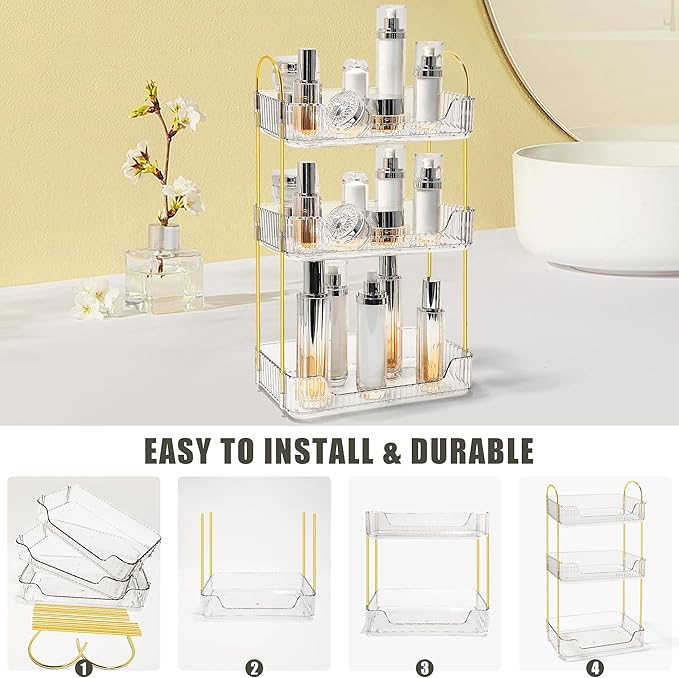 EASY TO INSTALL & DURABLE

1

2

3

4