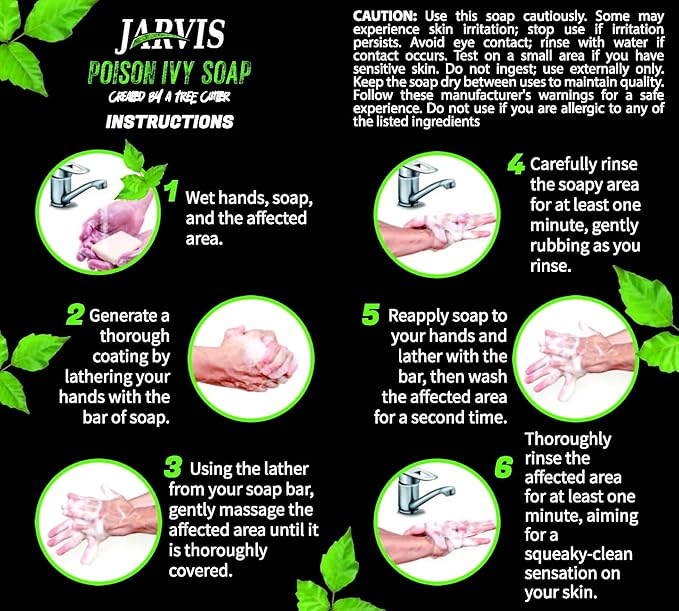 JARVIS
POISON IVY SOAP
CREATED BY A TREE CUTTER
INSTRUCTIONS

CAUTION: Use this soap cautiously. Some may experience skin irritation; stop use if irritation persists. Avoid eye contact; rinse with water if contact occurs. Test on a small area if you have sensitive skin. Do not ingest; use externally only. Keep the soap dry between uses to maintain quality. Follow these manufacturer's warnings for a safe experience. Do not use if you are allergic to any of the listed ingredients

1 Wet hands, soap, and the affected area.

2 Generate a thorough coating by lathering your hands with the bar of soap.

3 Using the lather from your soap bar, gently massage the affected area until it is thoroughly covered.

4 Carefully rinse the soapy area for at least one minute, gently rubbing as you rinse.

5 Reapply soap to your hands and lather with the bar, then wash the affected area for a second time.

6 Thoroughly rinse the affected area for at least one minute, aiming for a squeaky-clean sensation on your skin.