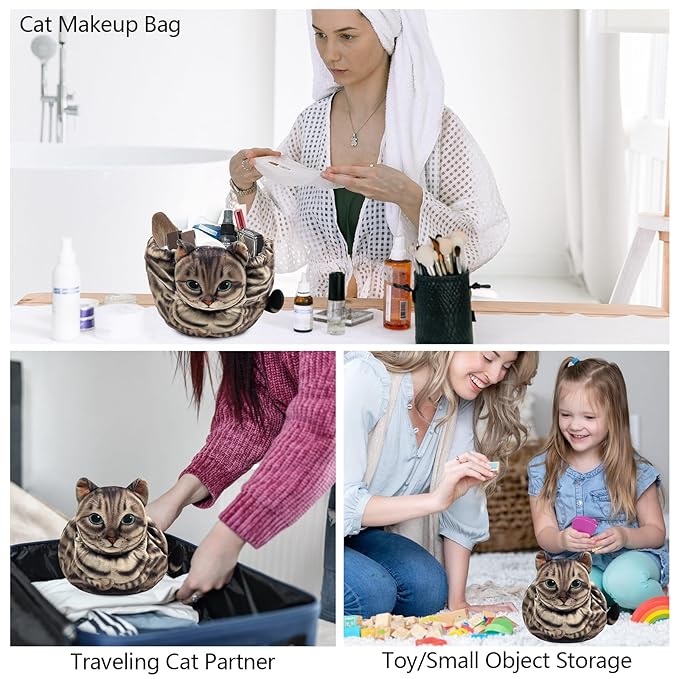 Cat Makeup Bag

Traveling Cat Partner

Toy/Small Object Storage