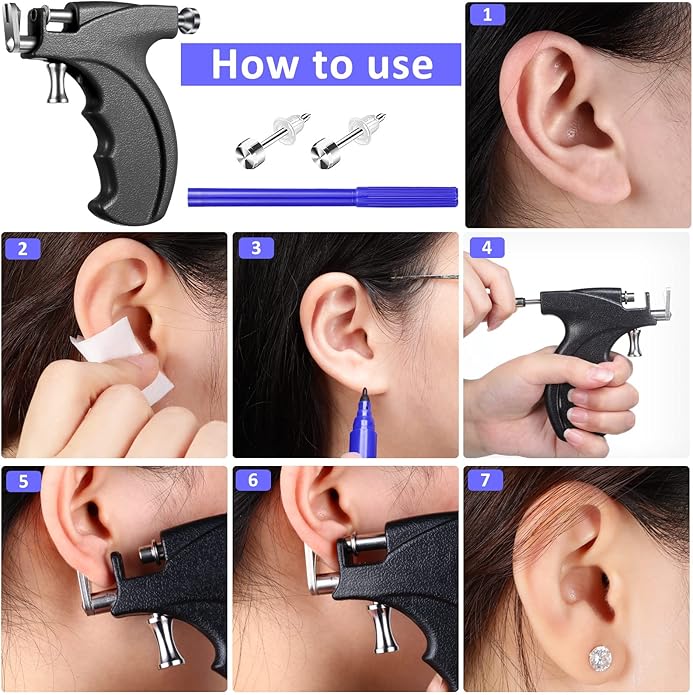 How to use

1

2

3

4

5

6

7