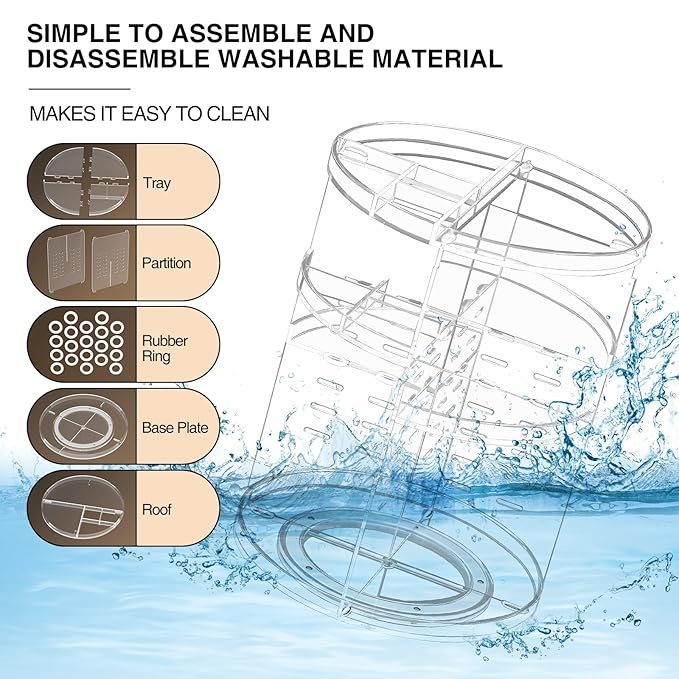 SIMPLE TO ASSEMBLE AND DISASSEMBLE WASHABLE MATERIAL

MAKES IT EASY TO CLEAN

Tray

Partition

Rubber Ring

Base Plate

Roof